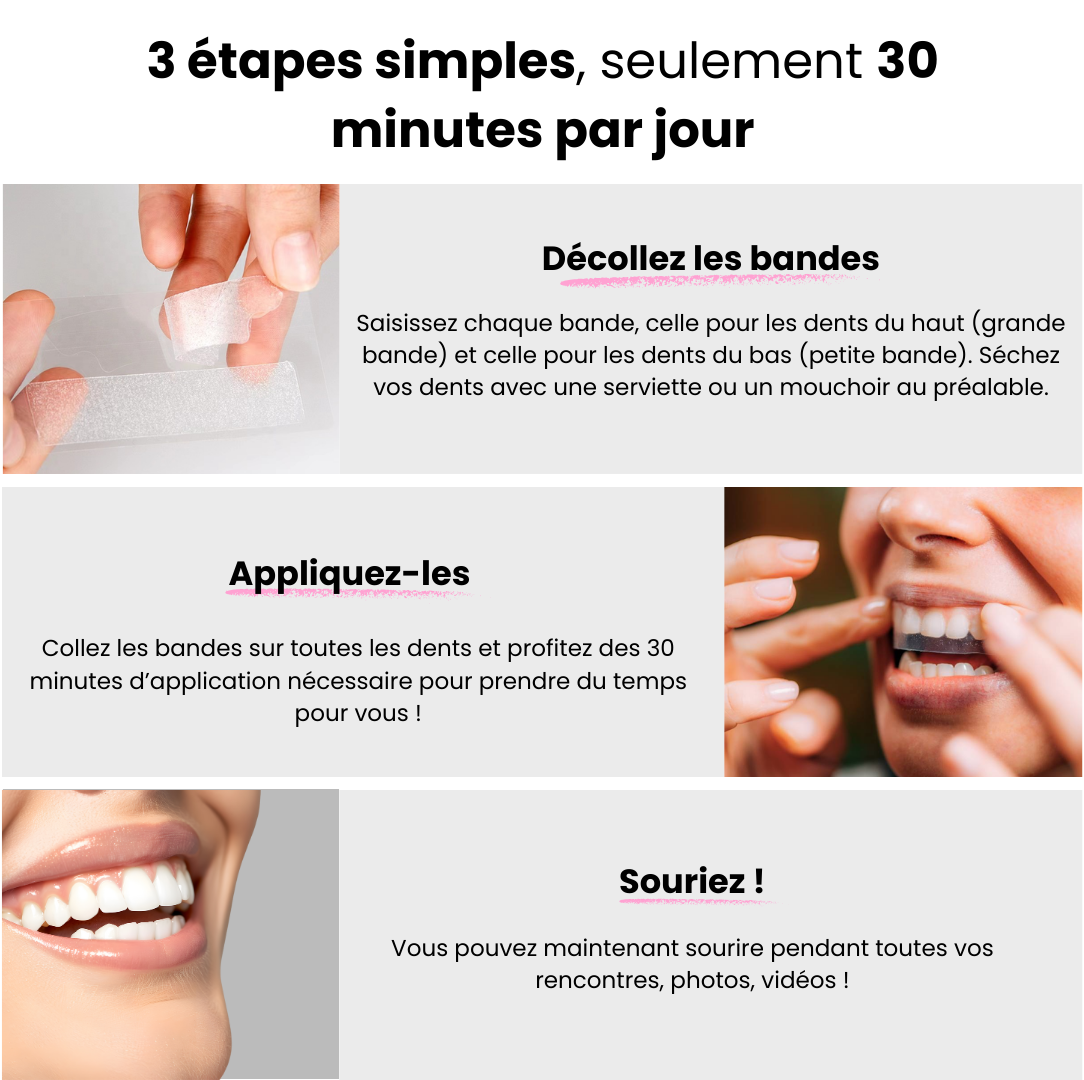 3 étapes simples, seulement 30 minutes par jour

Décollez les bandes

Saisissez chaque bande, celle pour les dents du haut (grande bande) et celle pour les dents du bas (petite bande). Séchez vos dents avec une serviette ou un mouchoir au préalable.

Appliquez-les

Collez les bandes sur toutes les dents et profitez des 30 minutes d'application nécessaire pour prendre du temps pour vous !

Souriez !

Vous pouvez maintenant sourire pendant toutes vos rencontres, photos, vidéos !